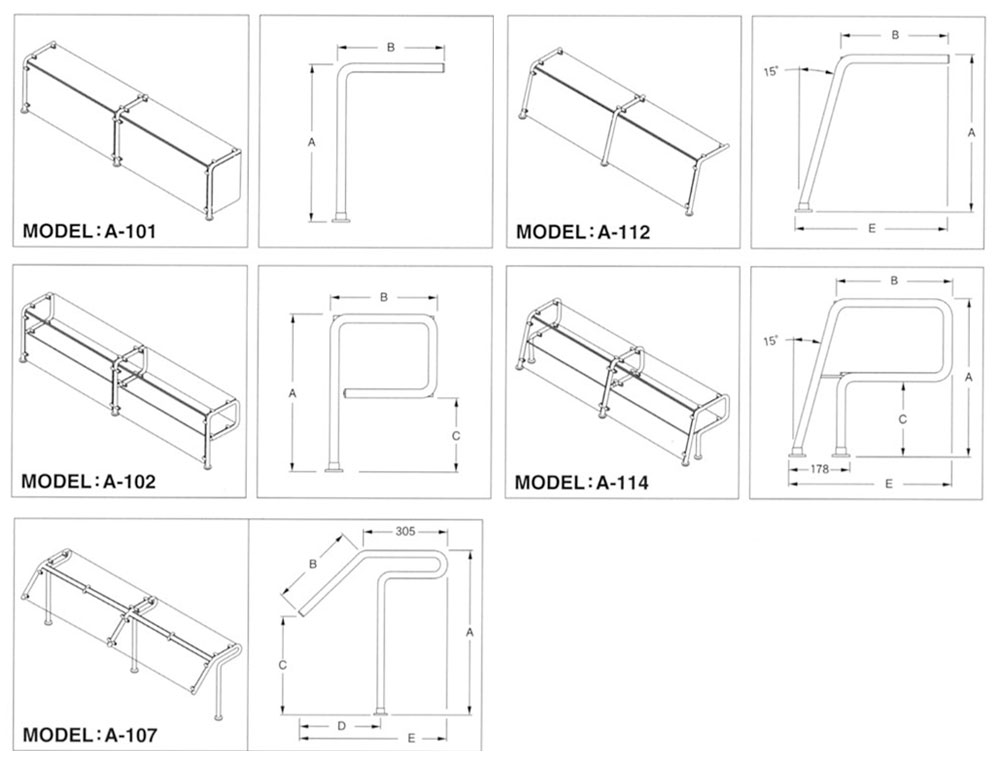 MODEL : A-101

B
A

MODEL : A-112

B
15°
A
E

MODEL : A-102

B
A
C

MODEL : A-114

B
15°
A
C
178
E

MODEL : A-107

305
B
A
C
D
E